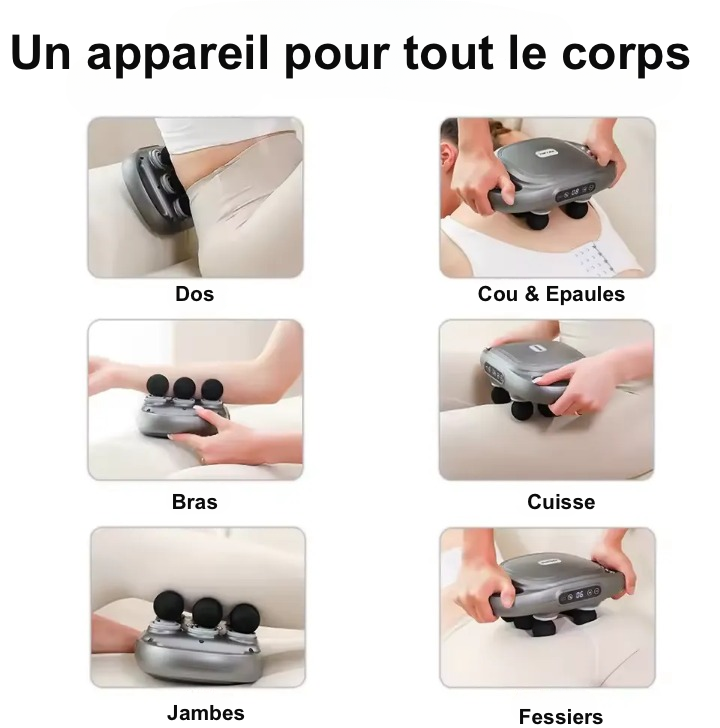 Un appareil pour tout le corps

Dos

Cou & Epaules

Bras

Cuisse

Jambes

Fessiers